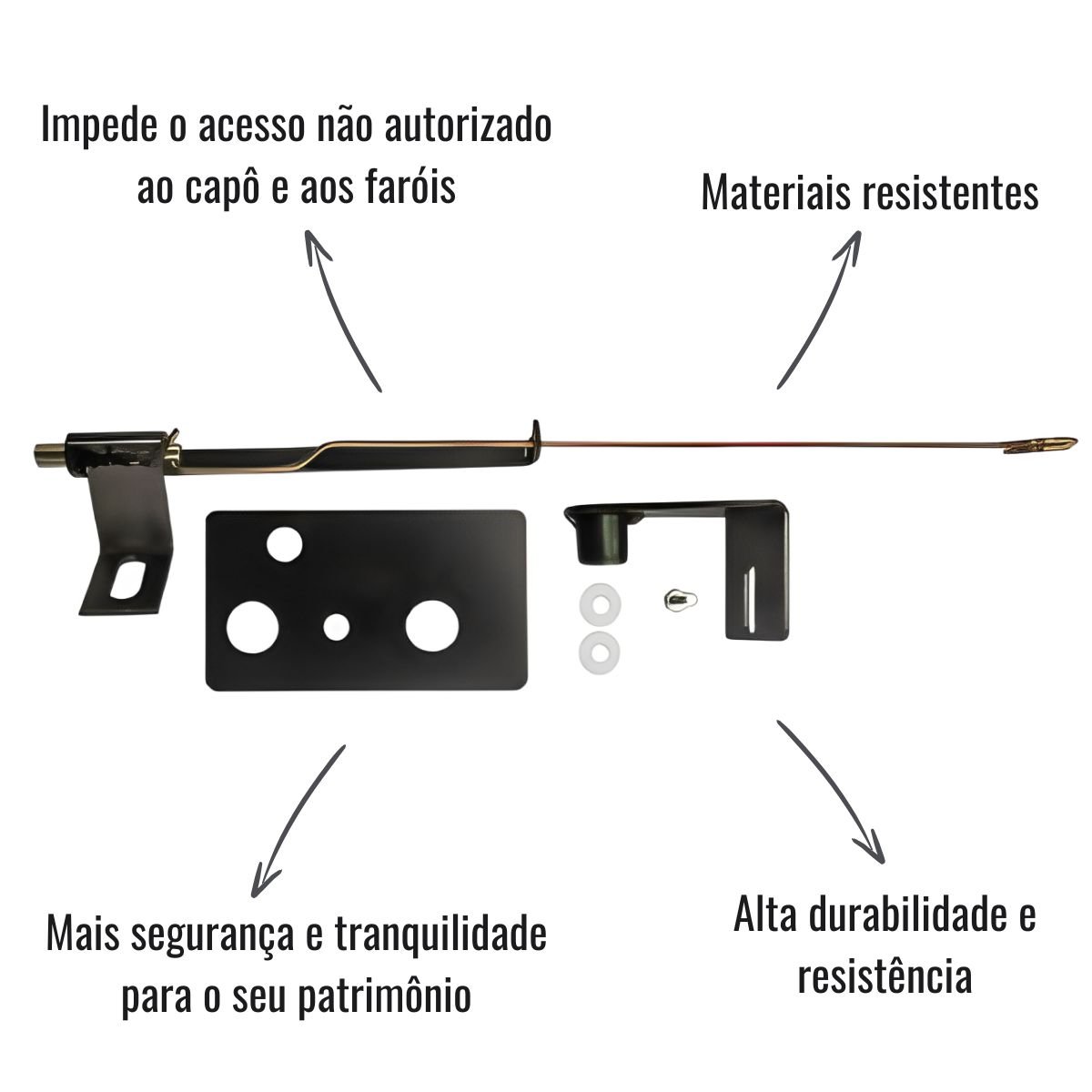 Impede o acesso não autorizado ao capô e aos faróis

Materiais resistentes

Mais segurança e tranquilidade para o seu patrimônio

Alta durabilidade e resistência