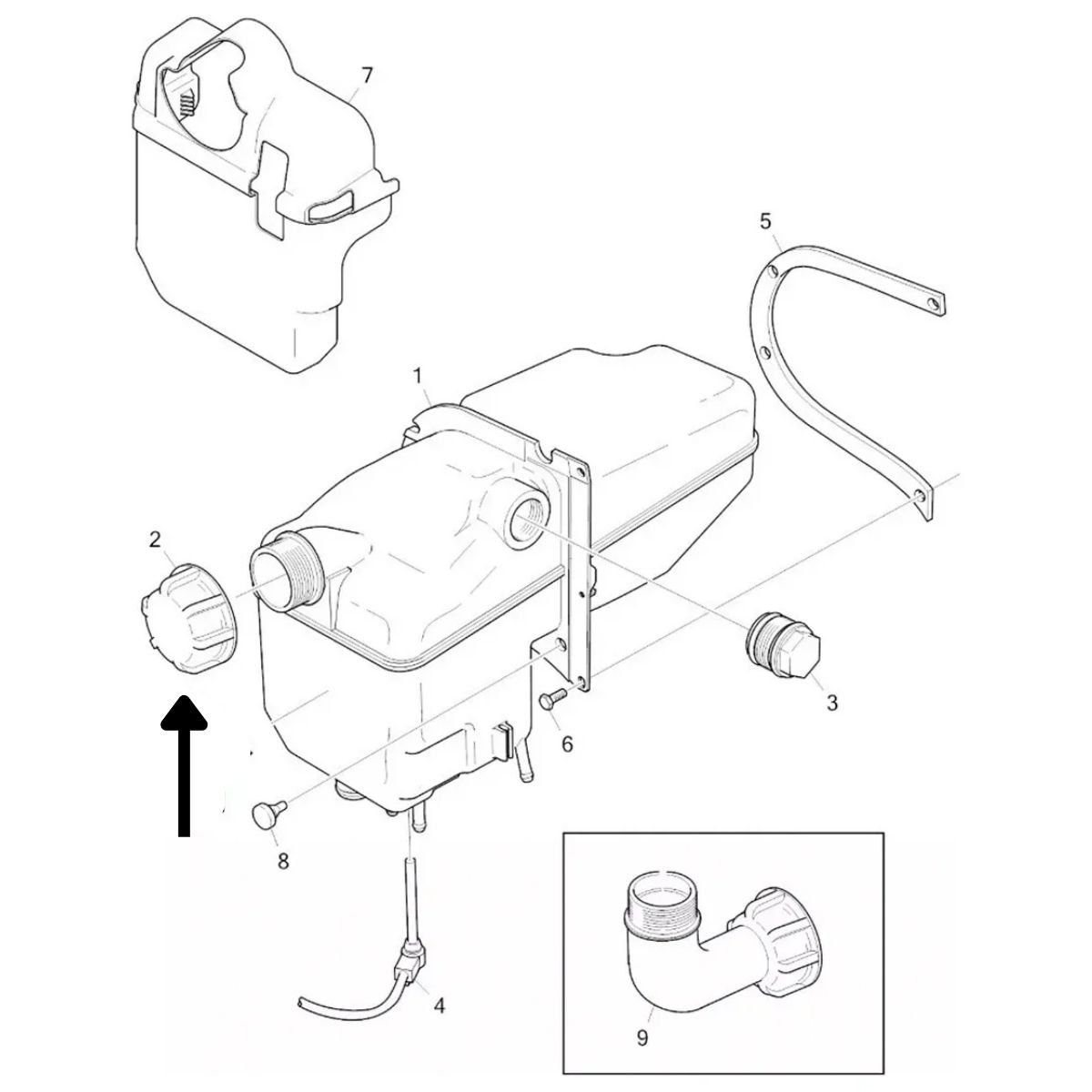 7
5
1
2
3
6
8
4
9