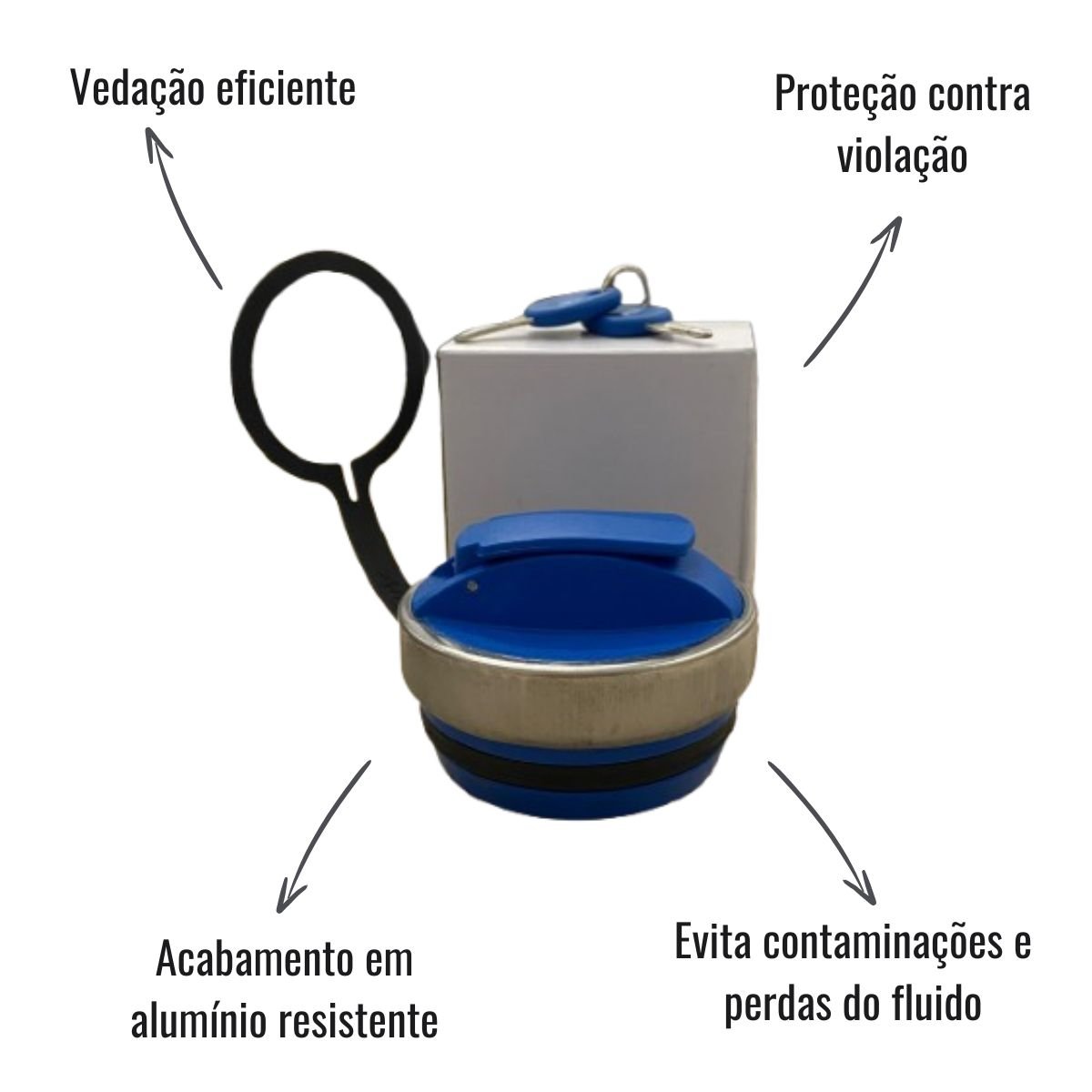 Vedação eficiente

Proteção contra violação

Acabamento em alumínio resistente

Evita contaminações e perdas do fluido