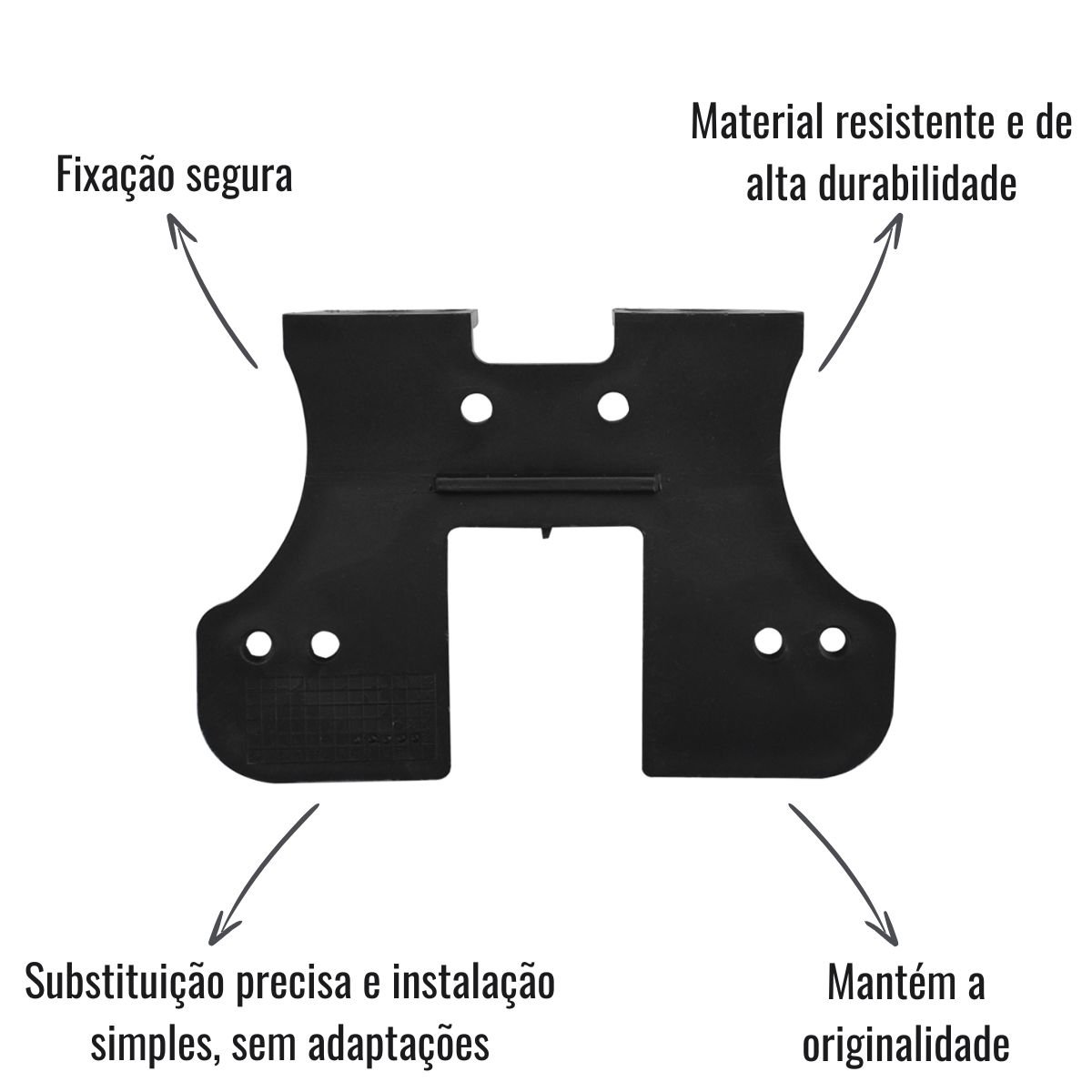 Fixação segura

Material resistente e de alta durabilidade

Substituição precisa e instalação simples, sem adaptações

Mantém a originalidade