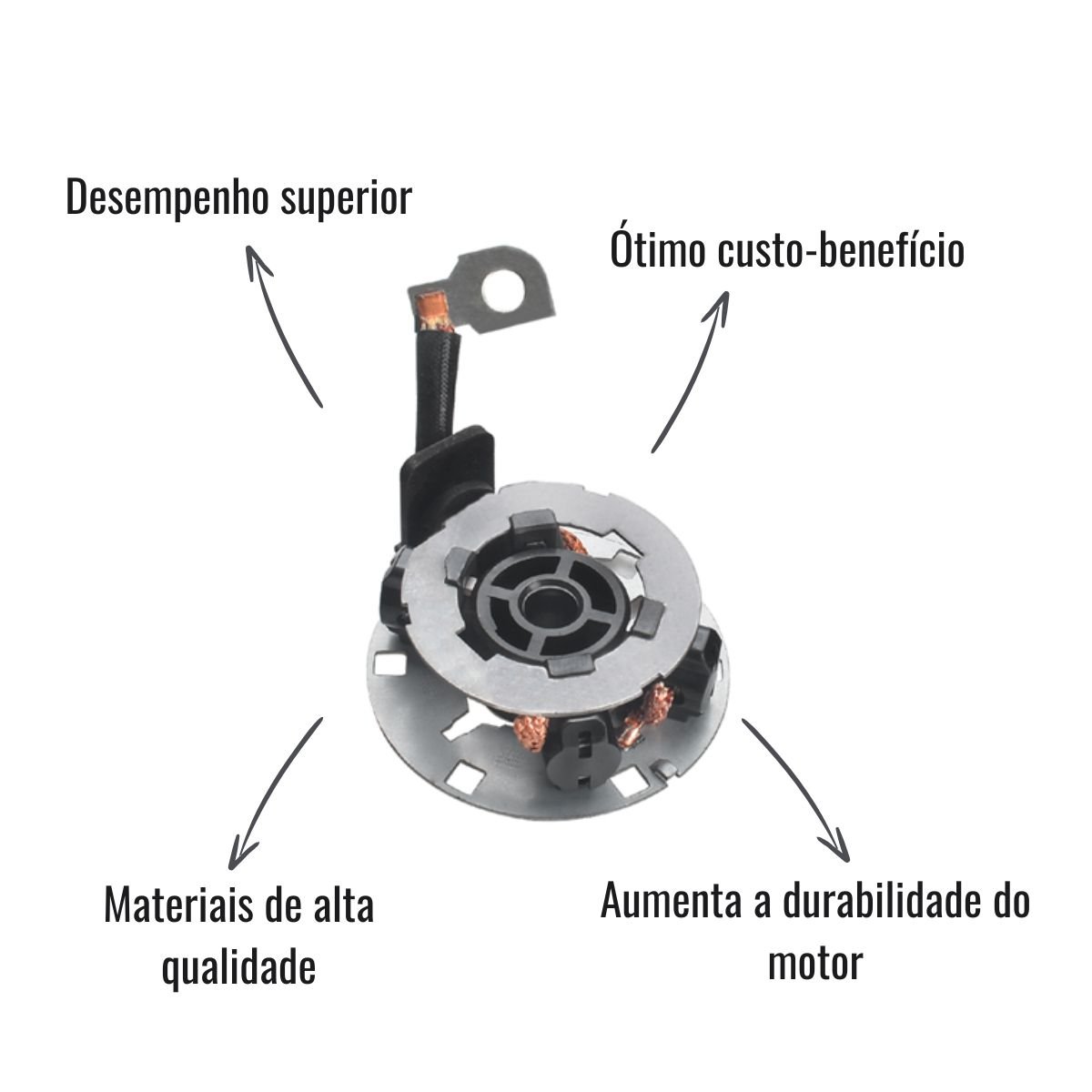 Desempenho superior

Ótimo custo-benefício

Materiais de alta qualidade

Aumenta a durabilidade do motor