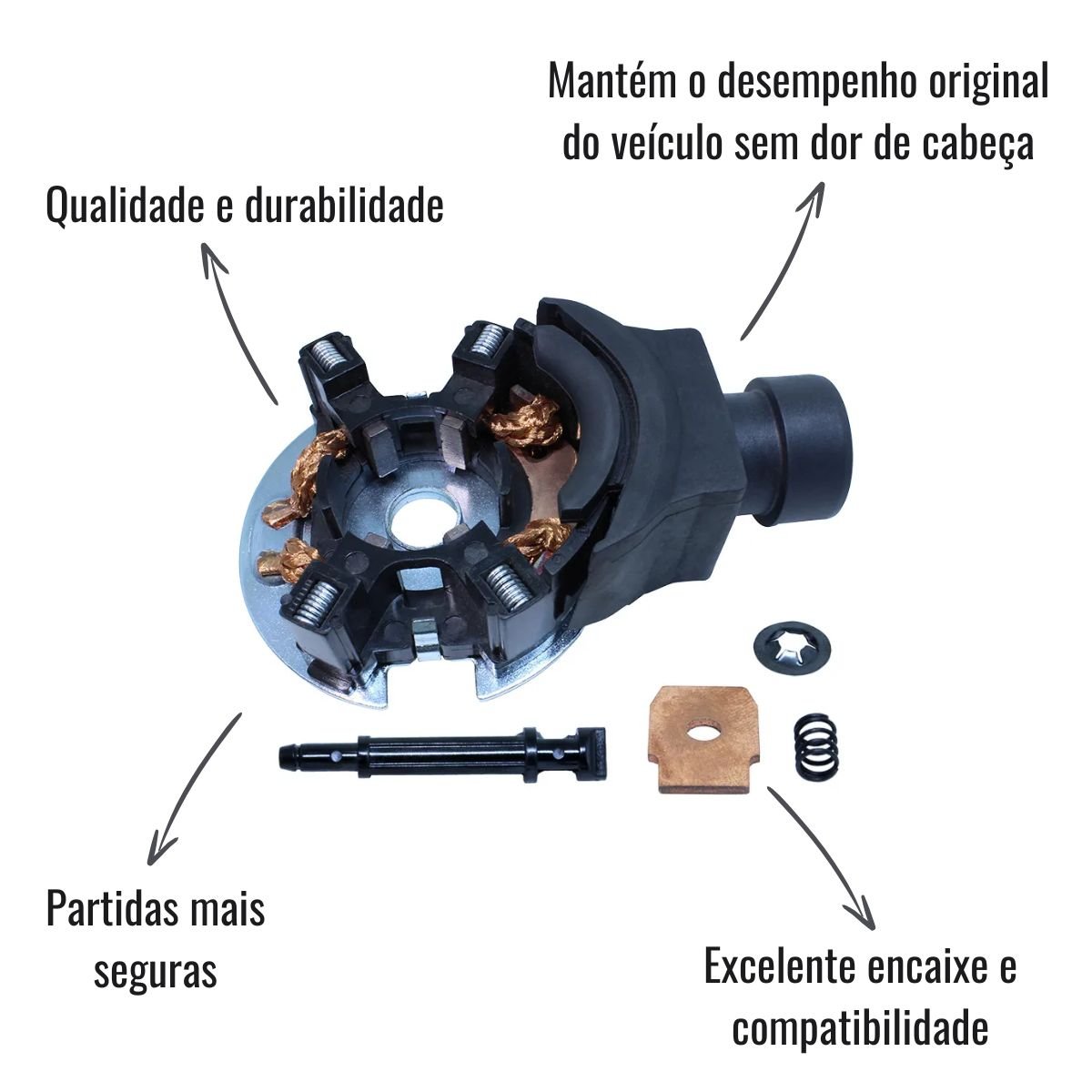 Mantém o desempenho original do veículo sem dor de cabeça

Qualidade e durabilidade

Partidas mais seguras

Excelente encaixe e compatibilidade