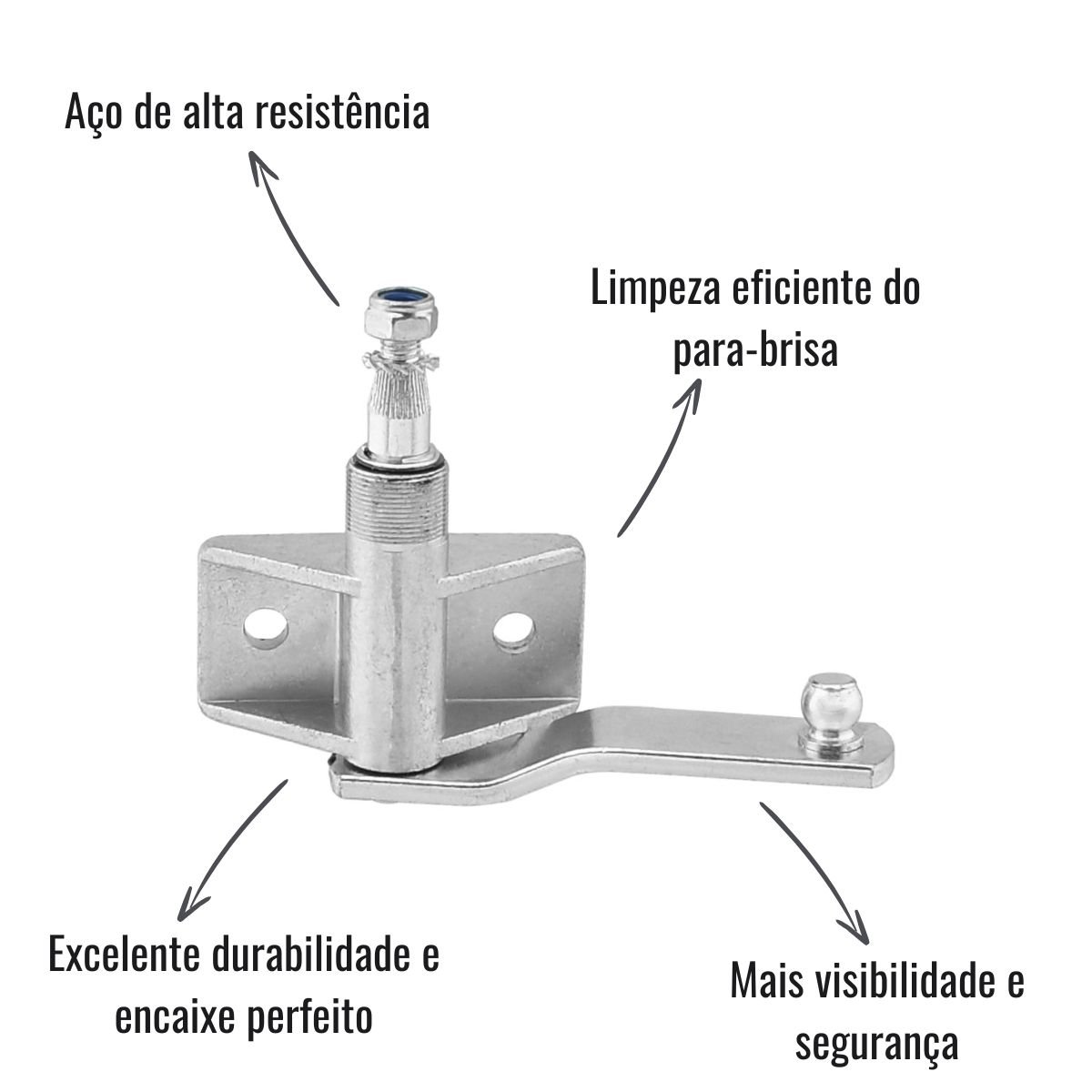 Aço de alta resistência

Limpeza eficiente do para-brisa

Excelente durabilidade e encaixe perfeito

Mais visibilidade e segurança