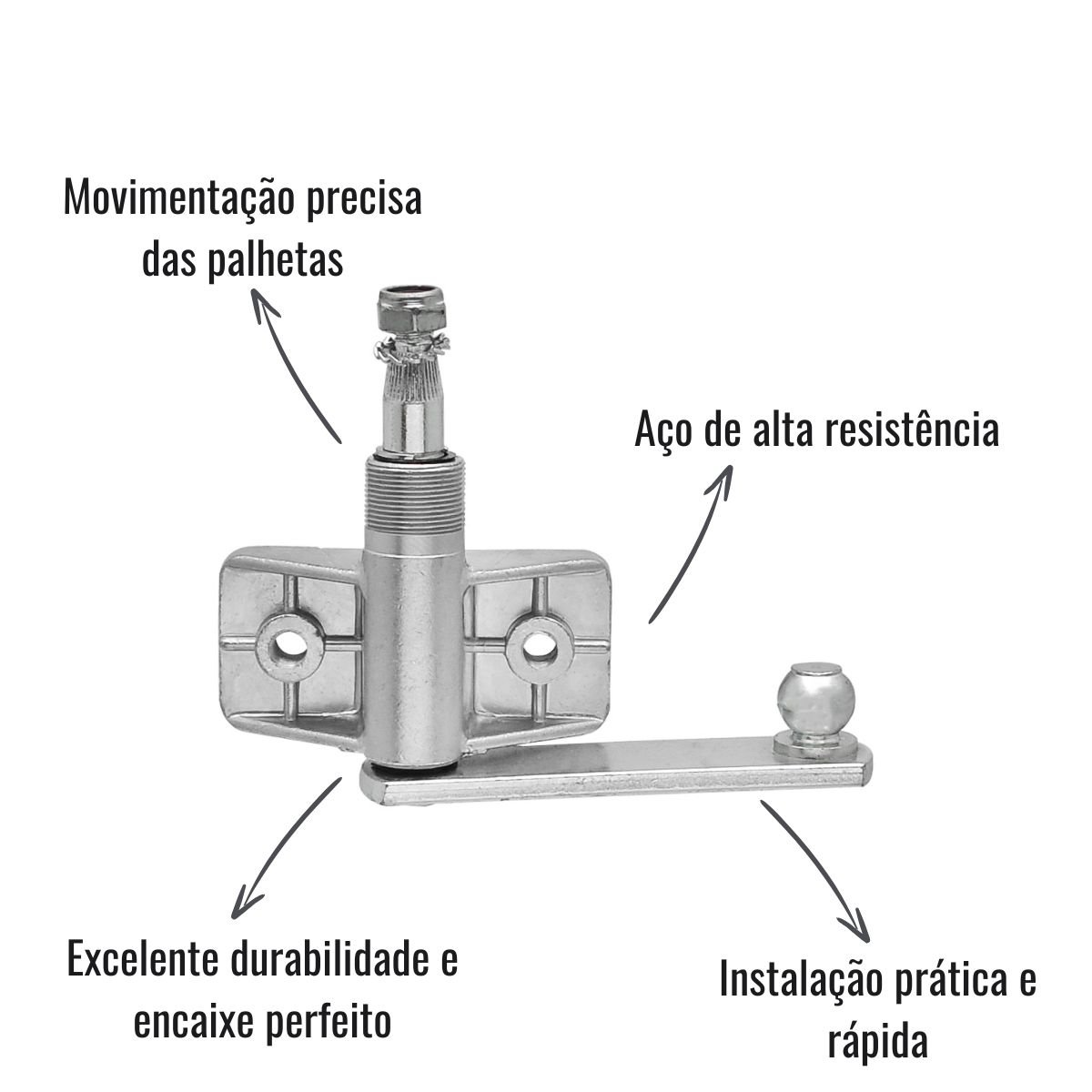 Movimentação precisa das palhetas

Aço de alta resistência

Excelente durabilidade e encaixe perfeito

Instalação prática e rápida