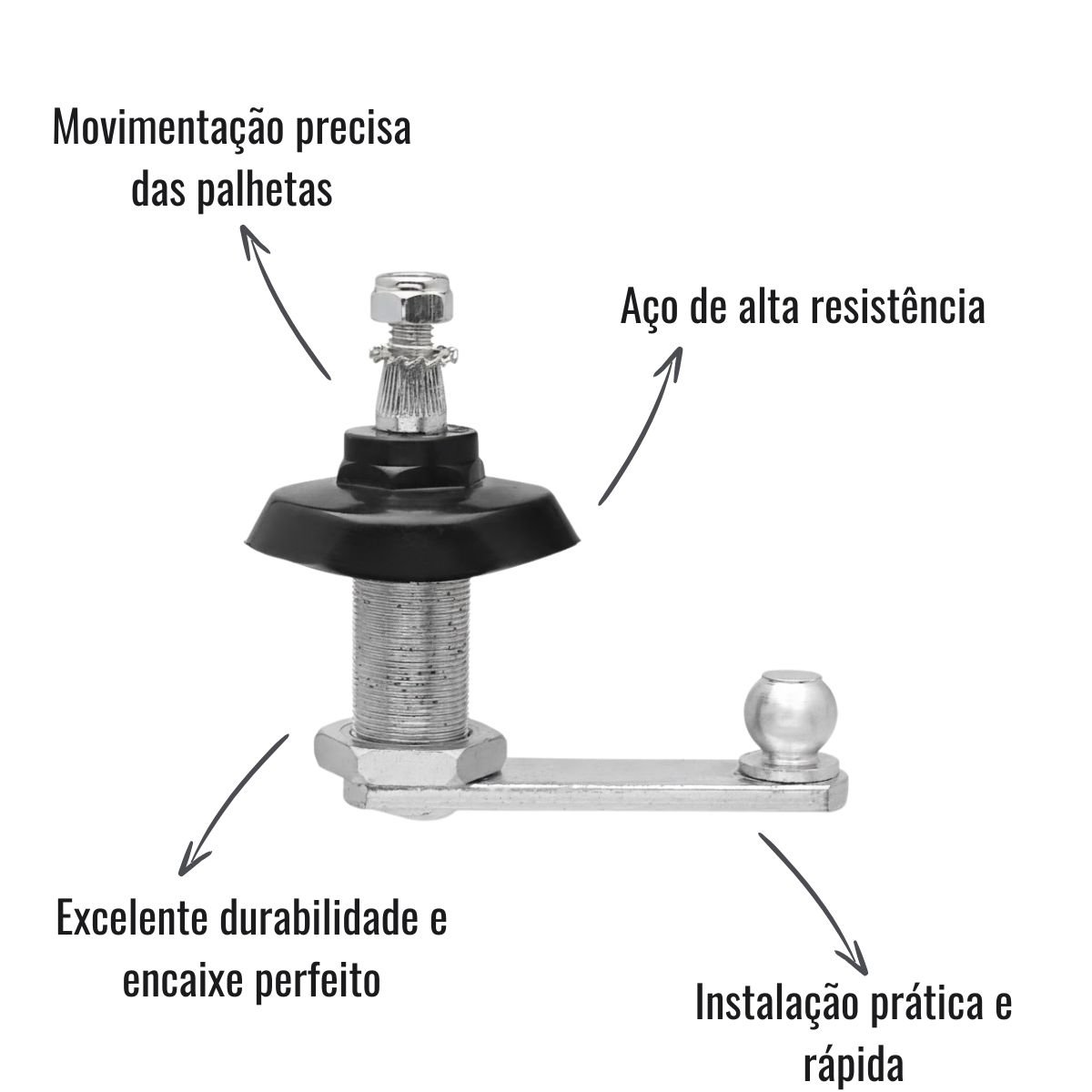 Movimentação precisa das palhetas

Aço de alta resistência

Excelente durabilidade e encaixe perfeito

Instalação prática e rápida