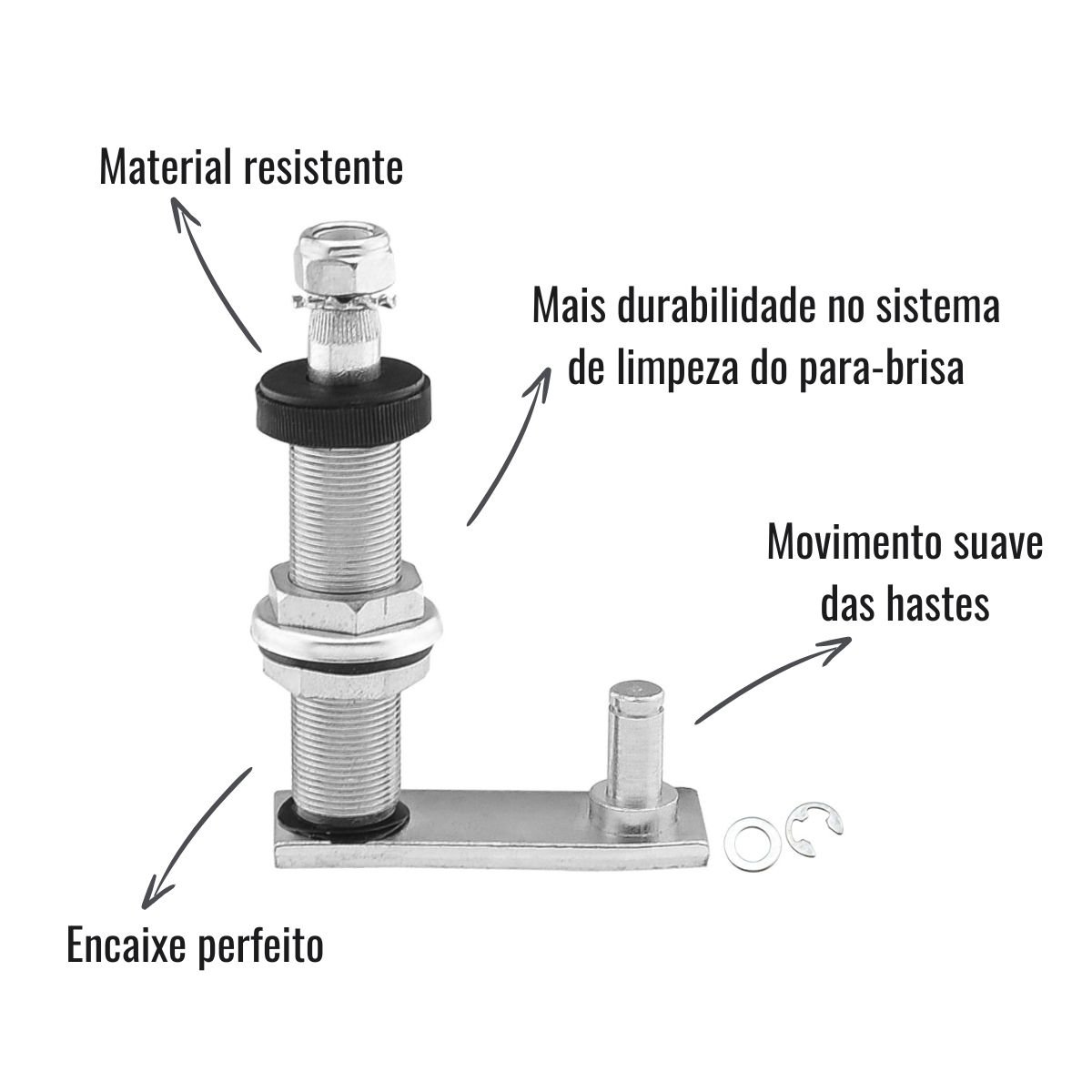 Material resistente

Mais durabilidade no sistema de limpeza do para-brisa

Movimento suave das hastes

Encaixe perfeito