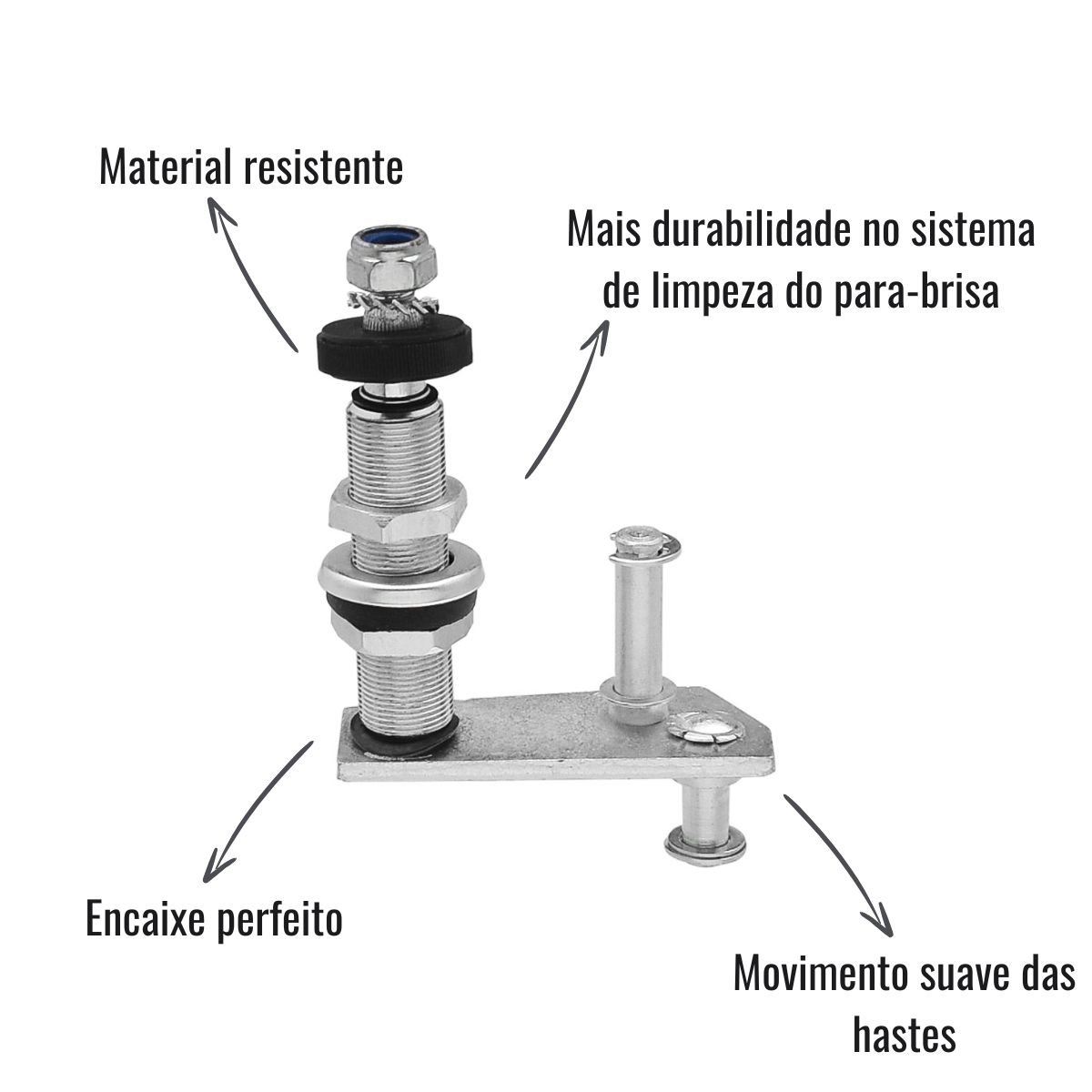 Material resistente

Mais durabilidade no sistema de limpeza do para-brisa

Encaixe perfeito

Movimento suave das hastes