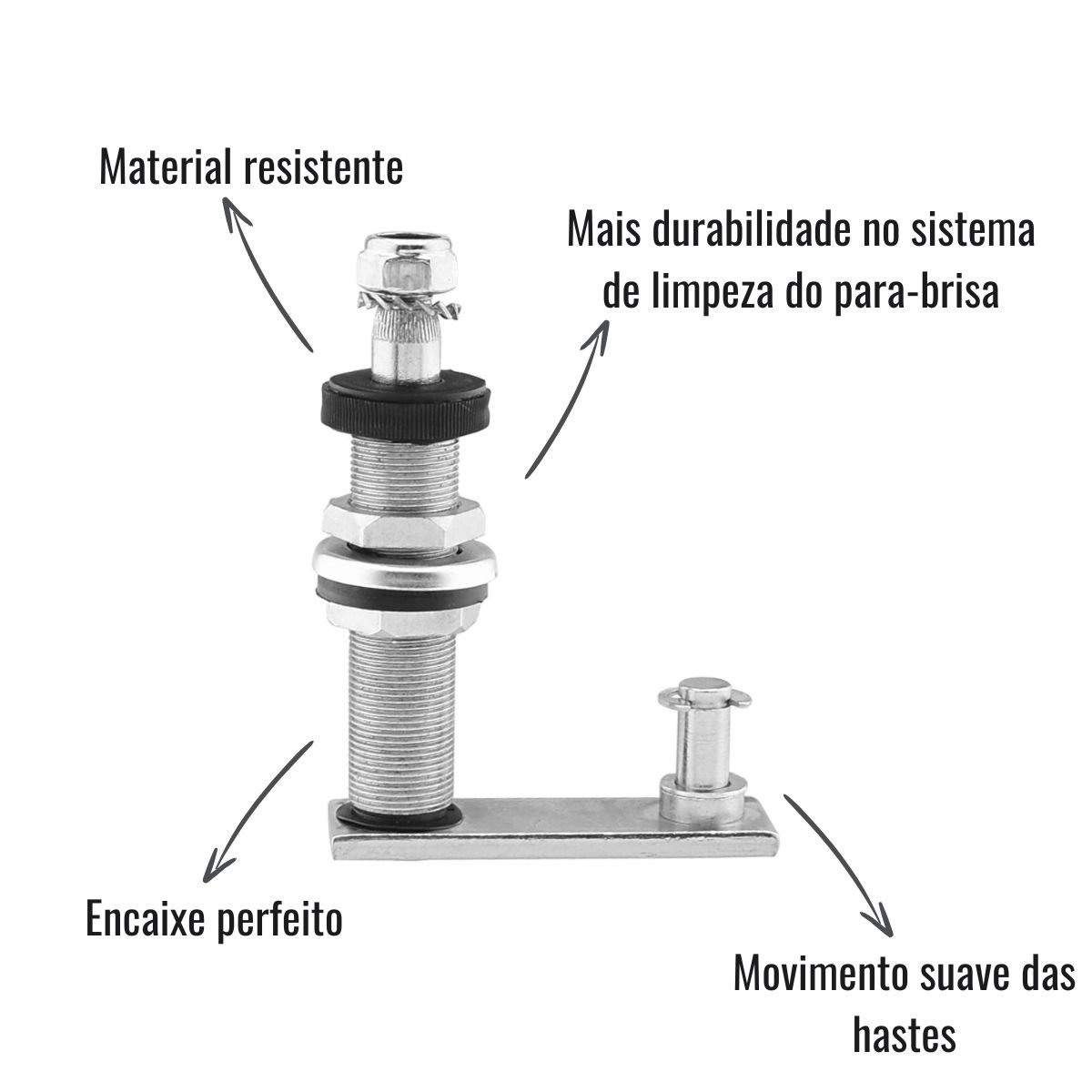 Material resistente

Mais durabilidade no sistema de limpeza do para-brisa

Encaixe perfeito

Movimento suave das hastes