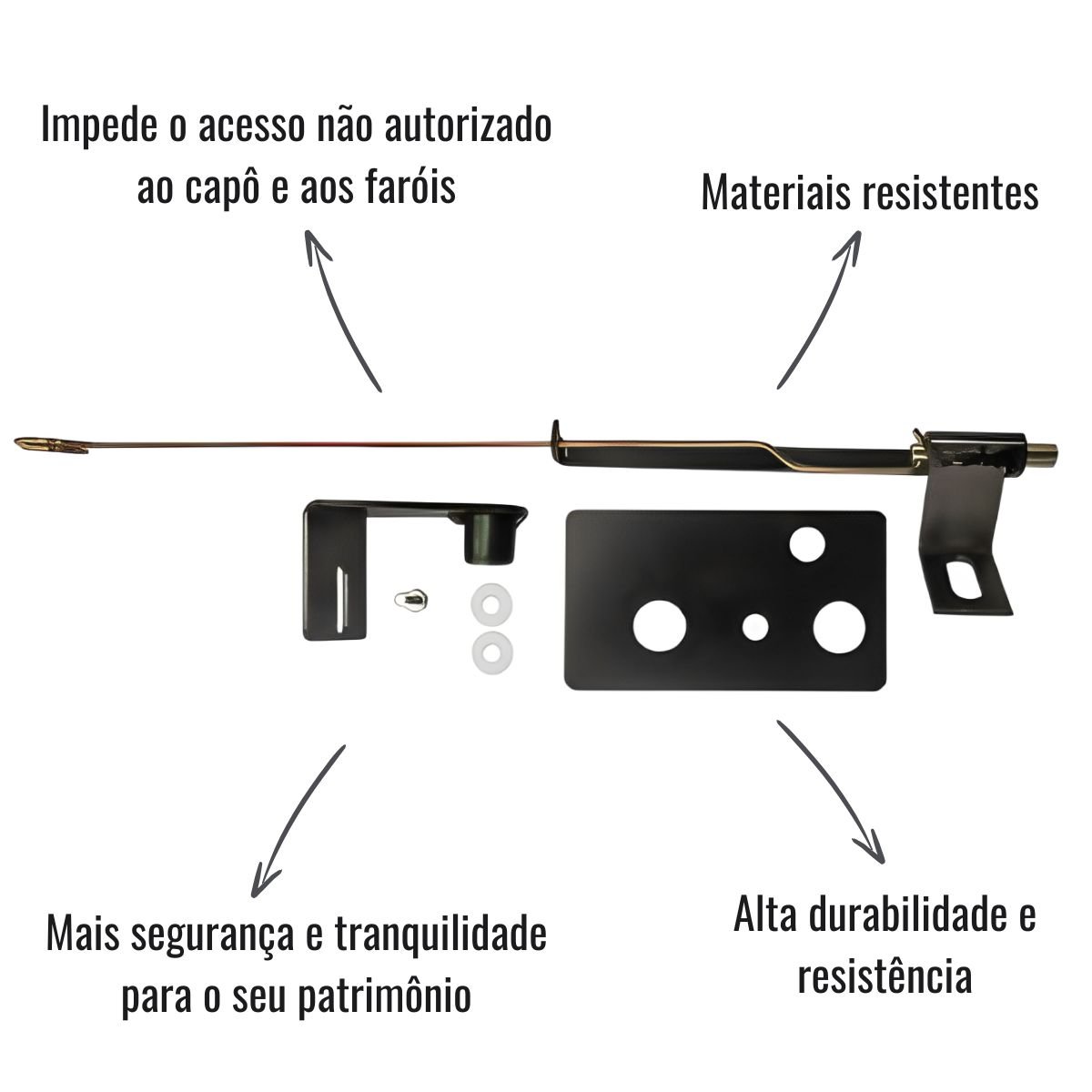 Impede o acesso não autorizado ao capô e aos faróis

Materiais resistentes

Mais segurança e tranquilidade para o seu patrimônio

Alta durabilidade e resistência