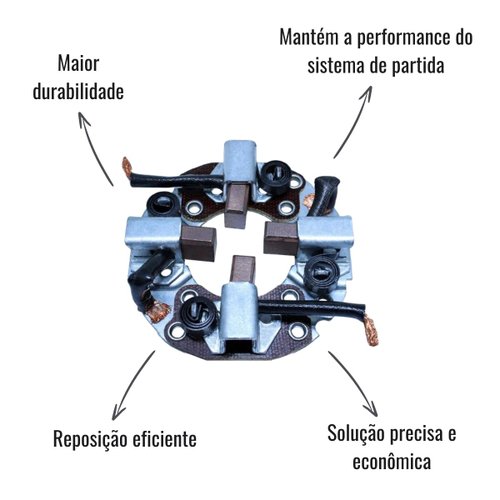 Maior durabilidade

Mantém a performance do sistema de partida

Reposição eficiente

Solução precisa e econômica