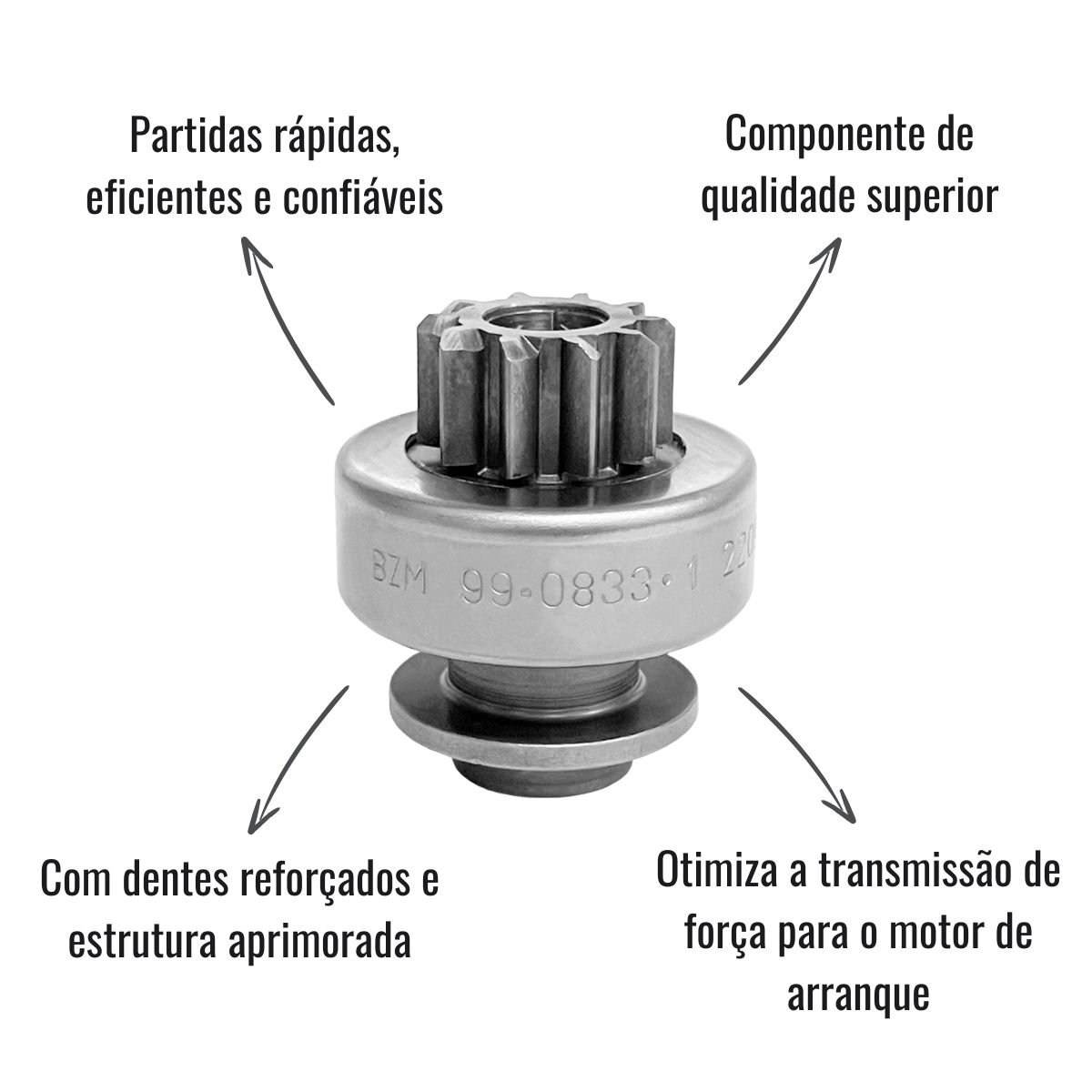 Partidas rápidas, eficientes e confiáveis

Componente de qualidade superior

BZM 99-0833-1 220

Com dentes reforçados e estrutura aprimorada

Otimiza a transmissão de força para o motor de arranque