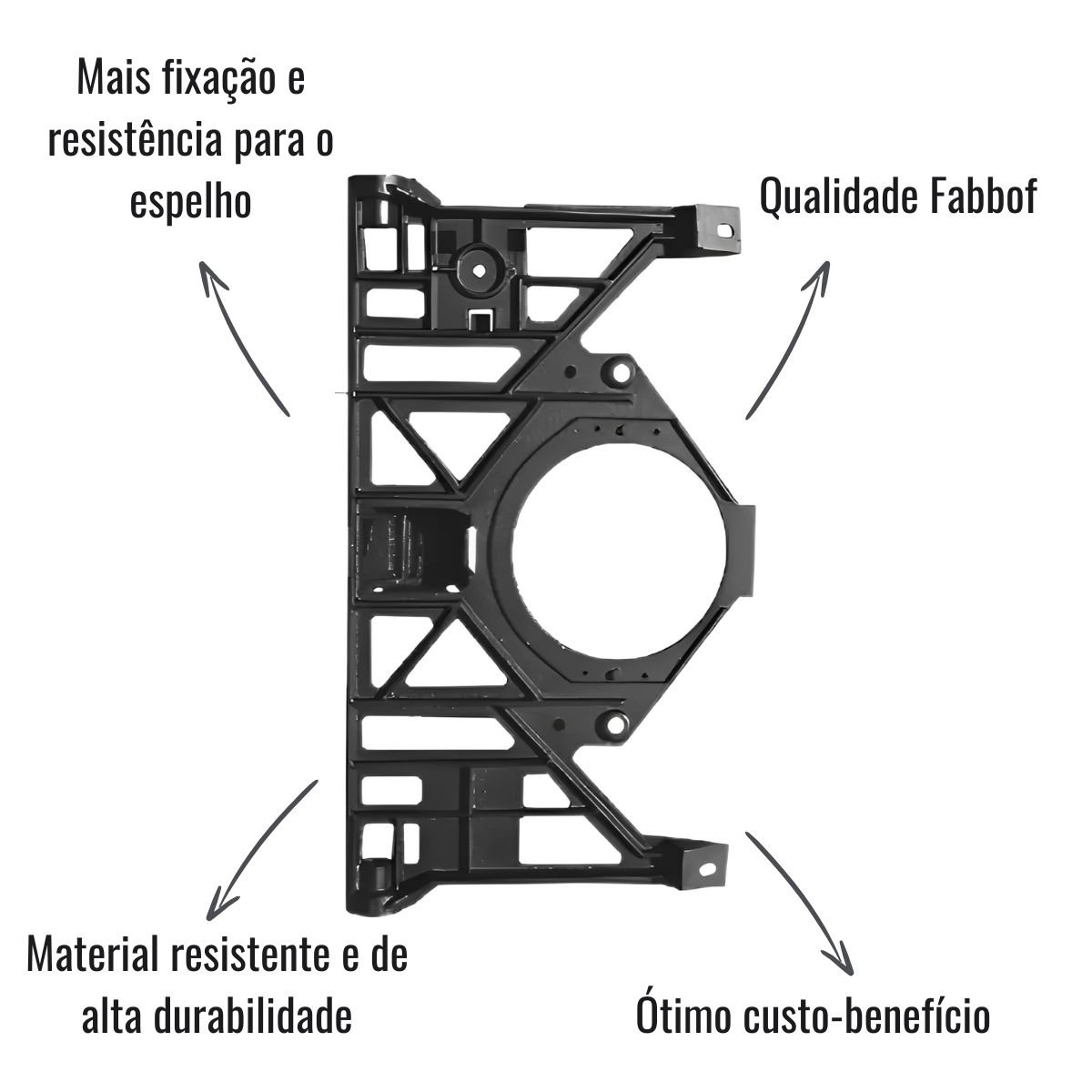 Mais fixação e resistência para o espelho

Qualidade Fabbof

Material resistente e de alta durabilidade

Ótimo custo-benefício