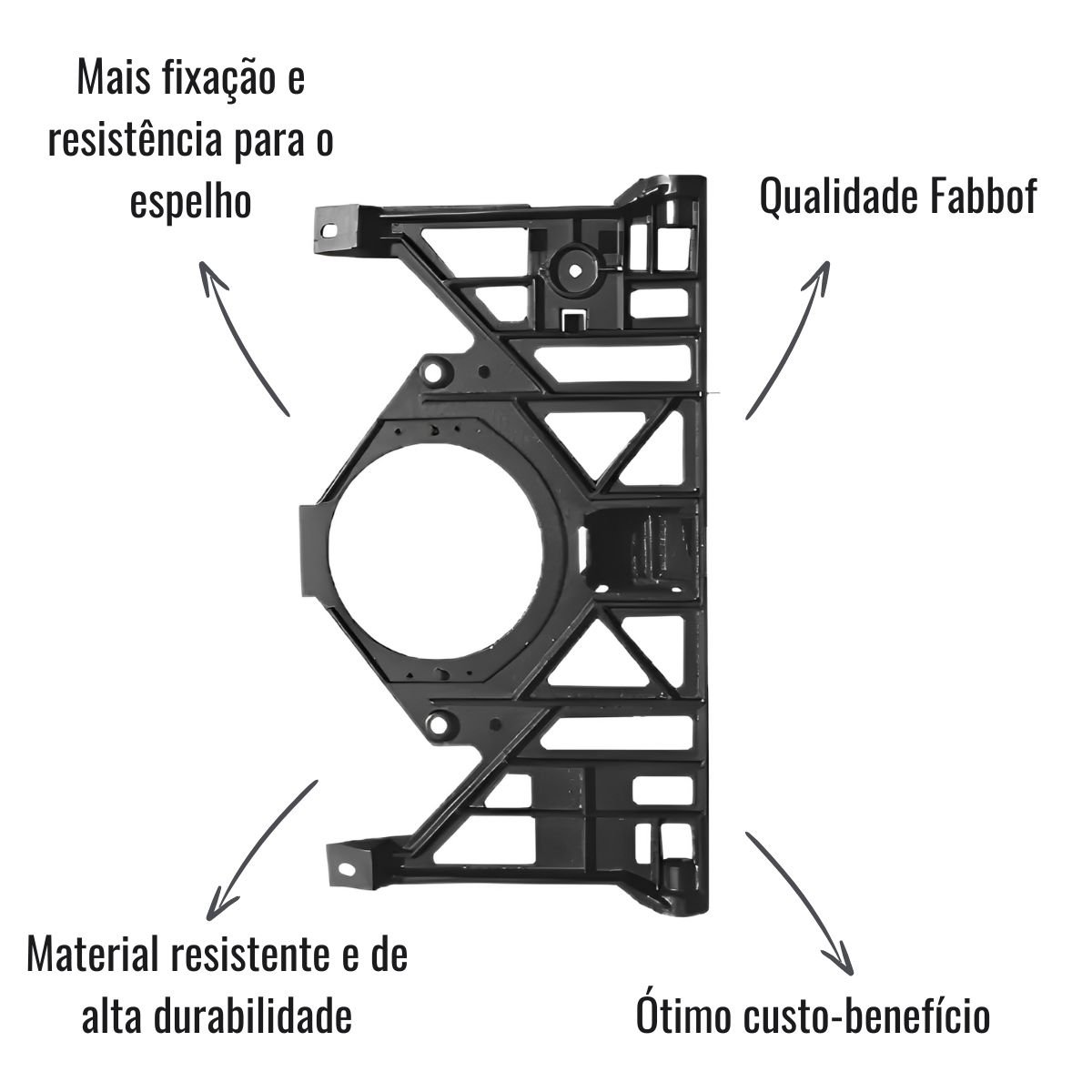 Mais fixação e resistência para o espelho

Qualidade Fabbof

Material resistente e de alta durabilidade

Ótimo custo-benefício