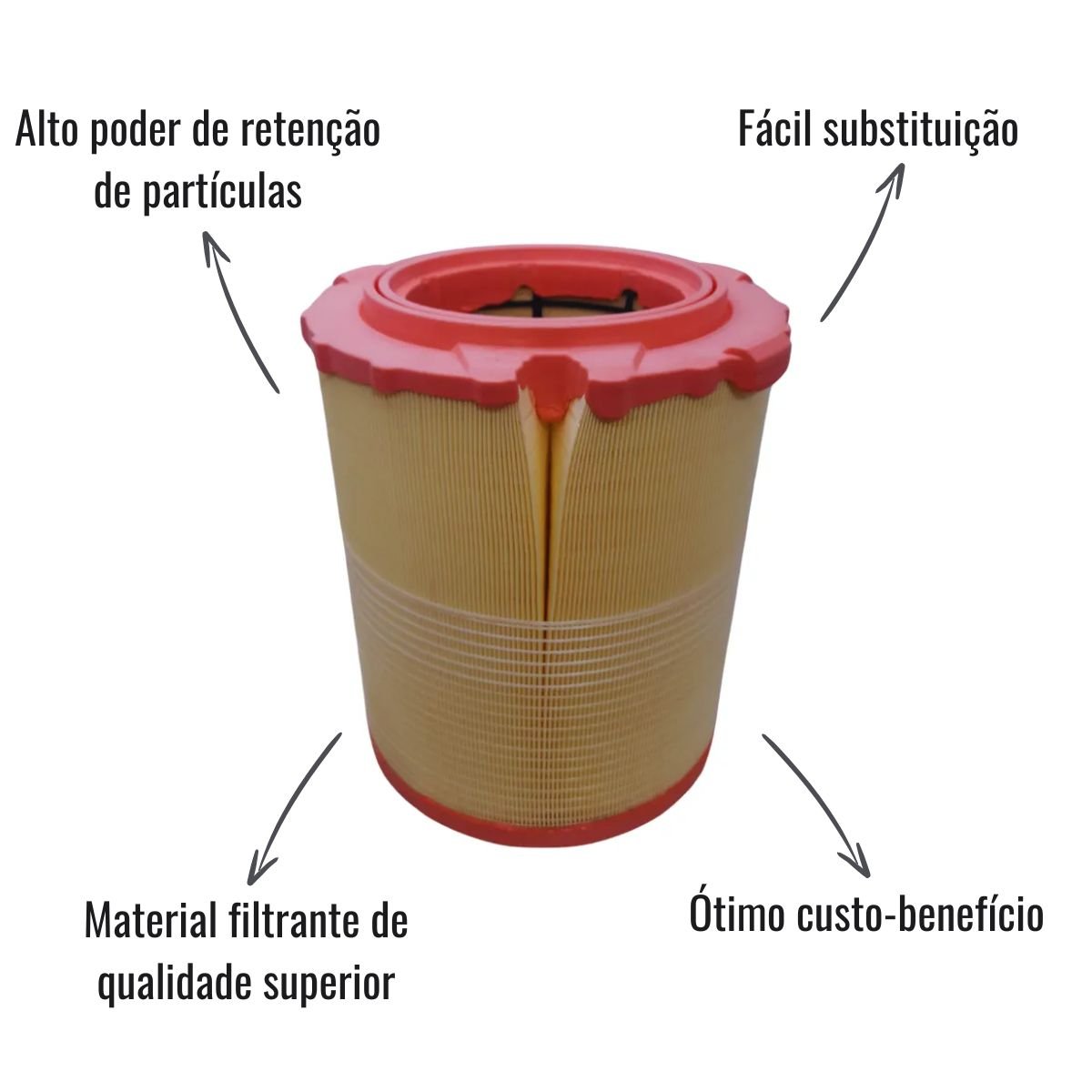 Alto poder de retenção de partículas

Fácil substituição

Material filtrante de qualidade superior

Ótimo custo-benefício